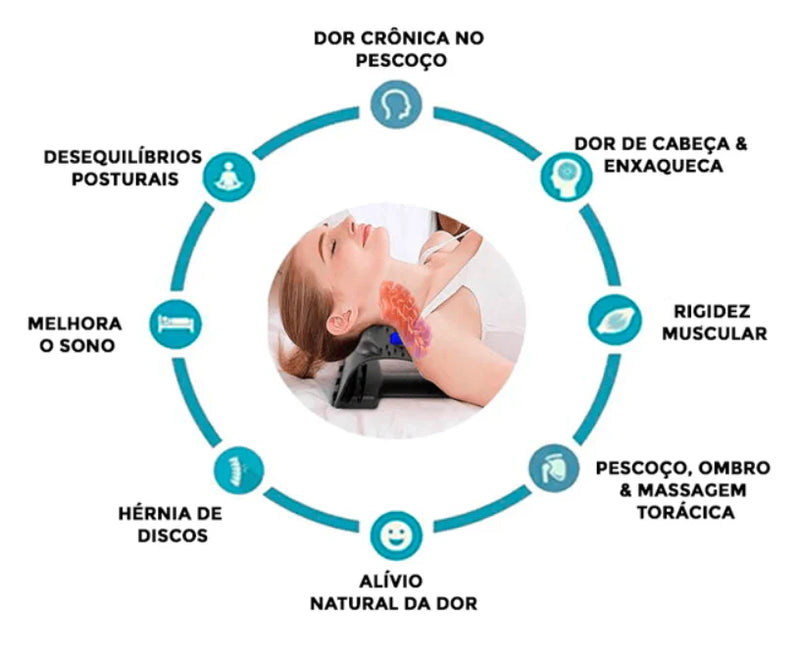 DOR CRÔNICA NO PESCOÇO

DOR DE CABEÇA & ENXAQUECA

RIGIDEZ MUSCULAR

PESCOÇO, OMBRO & MASSAGEM TORÁCICA

ALÍVIO NATURAL DA DOR

HÉRNIA DE DISCOS

MELHORA O SONO

DESEQUILÍBRIOS POSTURAIS