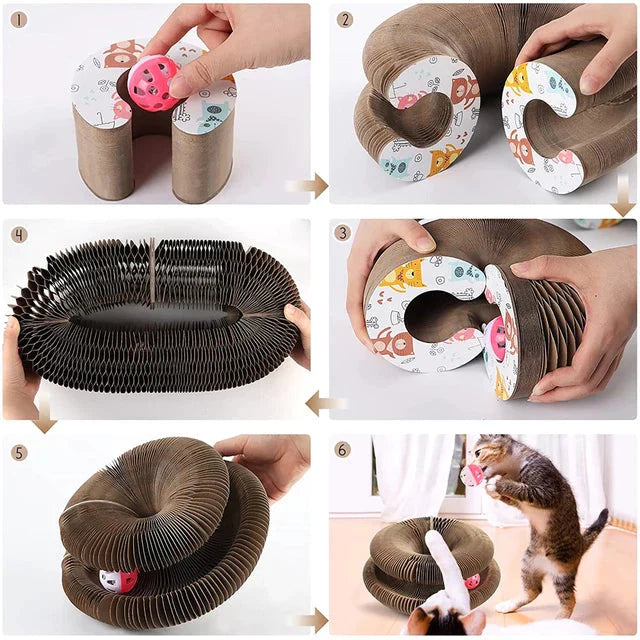 1

2

4

3

5

6